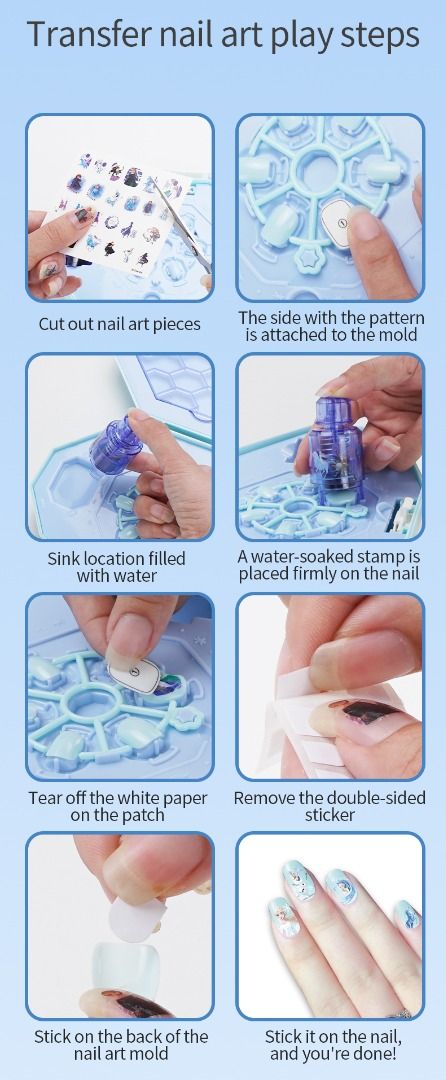 Transfer nail art play steps

Cut out nail art pieces

The side with the pattern is attached to the mold

Sink location filled with water

A water-soaked stamp is placed firmly on the nail

Tear off the white paper on the patch

Remove the double-sided sticker

Stick on the back of the nail art mold

Stick it on the nail, and you're done!